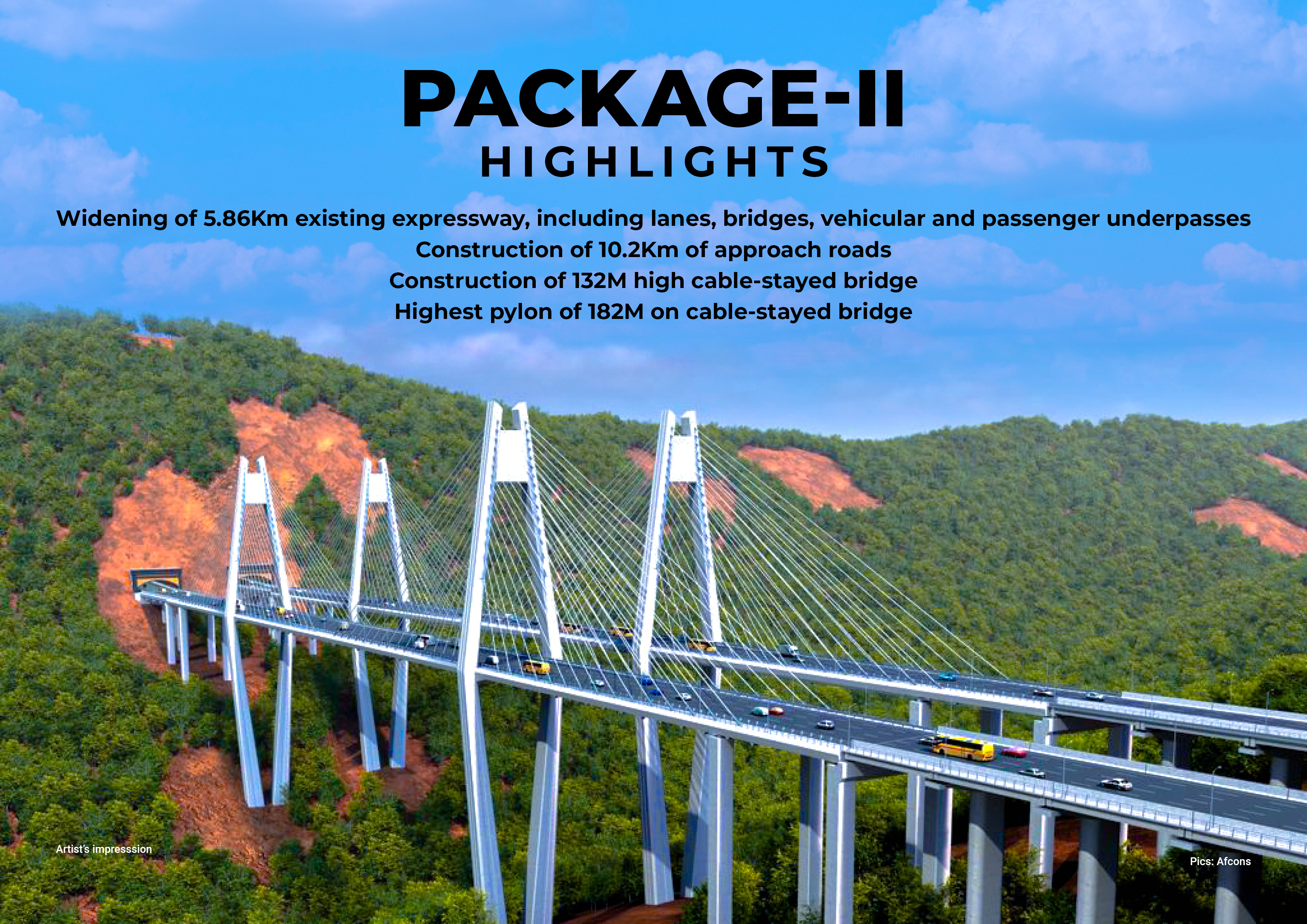 PACKAGE-II
HIGHLIGHTS

Widening of 5.86Km existing expressway, including lanes, bridges, vehicular and passenger underpasses
Construction of 10.2Km of approach roads
Construction of 132M high cable-stayed bridge
Highest pylon of 182M on cable-stayed bridge

Artist's impresssion

Pics: Afcons